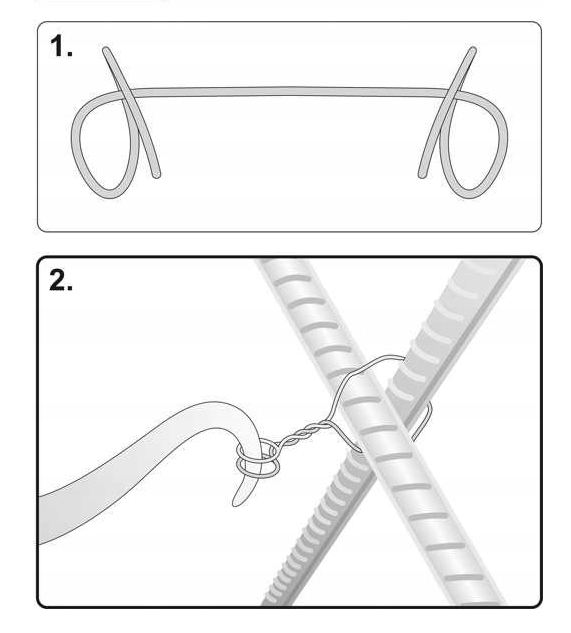 1.

2.